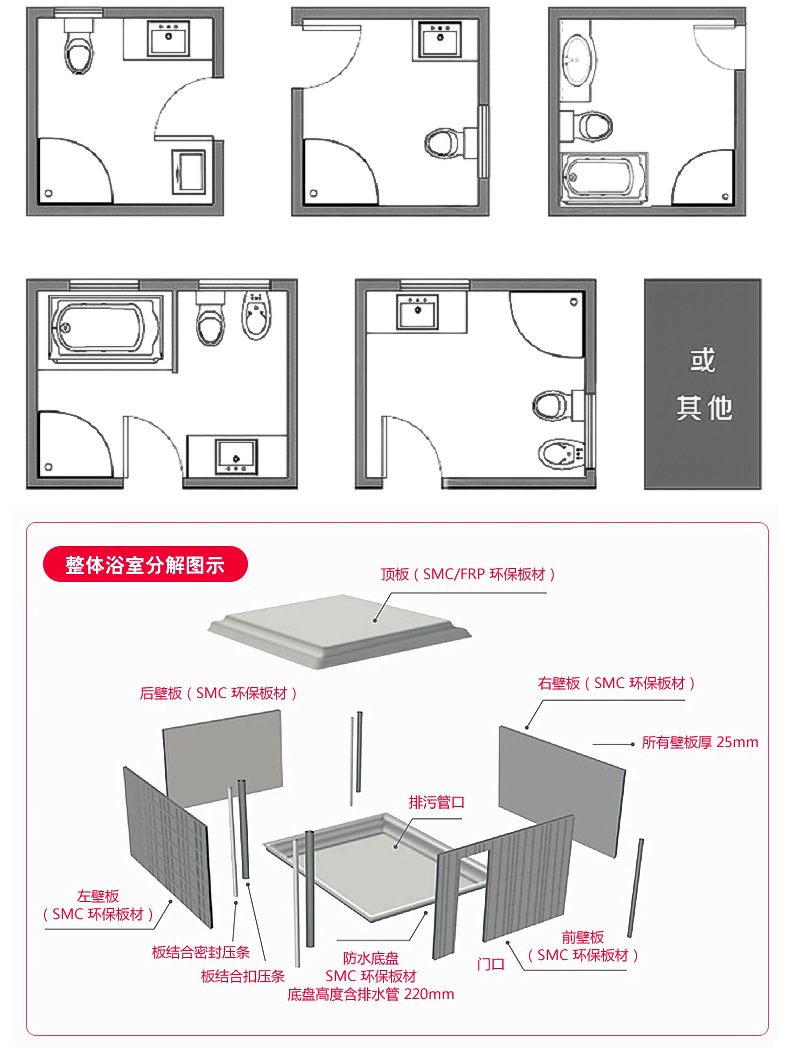 或
其他

整体浴室分解图示

顶板（SMC/FRP 环保板材）

后壁板（SMC 环保板材）

右壁板（SMC 环保板材）

所有壁板厚 25mm

排污管口

左壁板
（SMC 环保板材）

板结合密封压条

板结合扣压条

防水底盘
SMC 环保板材
底盘高度含排水管 220mm

门口

前壁板
（SMC 环保板材）