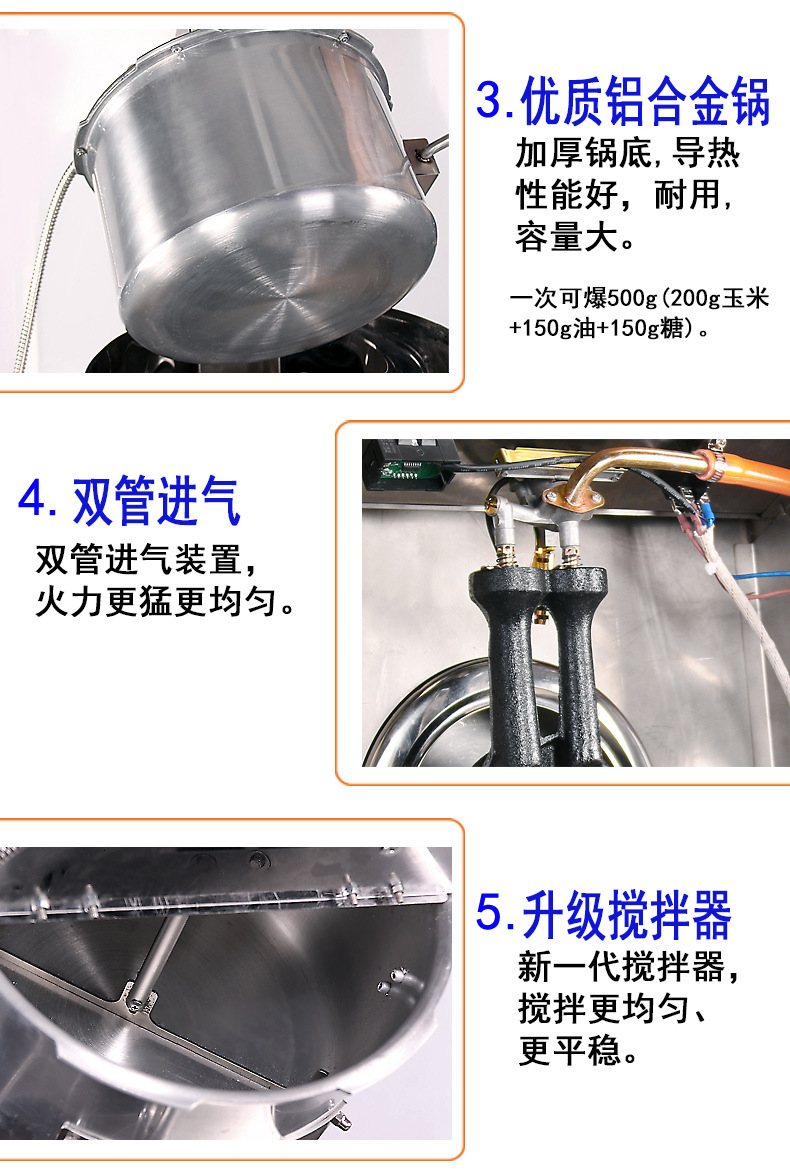 3.优质铝合金锅

加厚锅底,导热性能好，耐用,容量大。

一次可爆500g(200g玉米+150g油+150g糖)。

4.双管进气

双管进气装置，火力更猛更均匀。

5.升级搅拌器

新一代搅拌器，搅拌更均匀、更平稳。